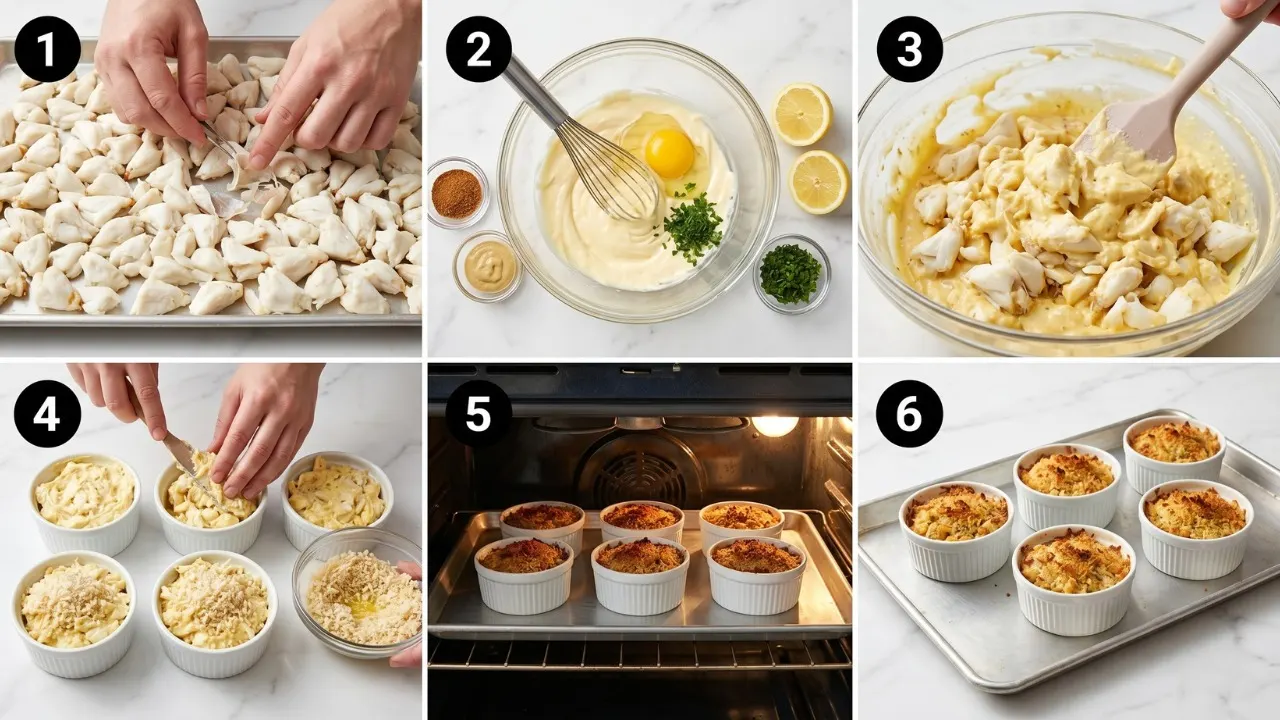 1
2
3
4
5
6